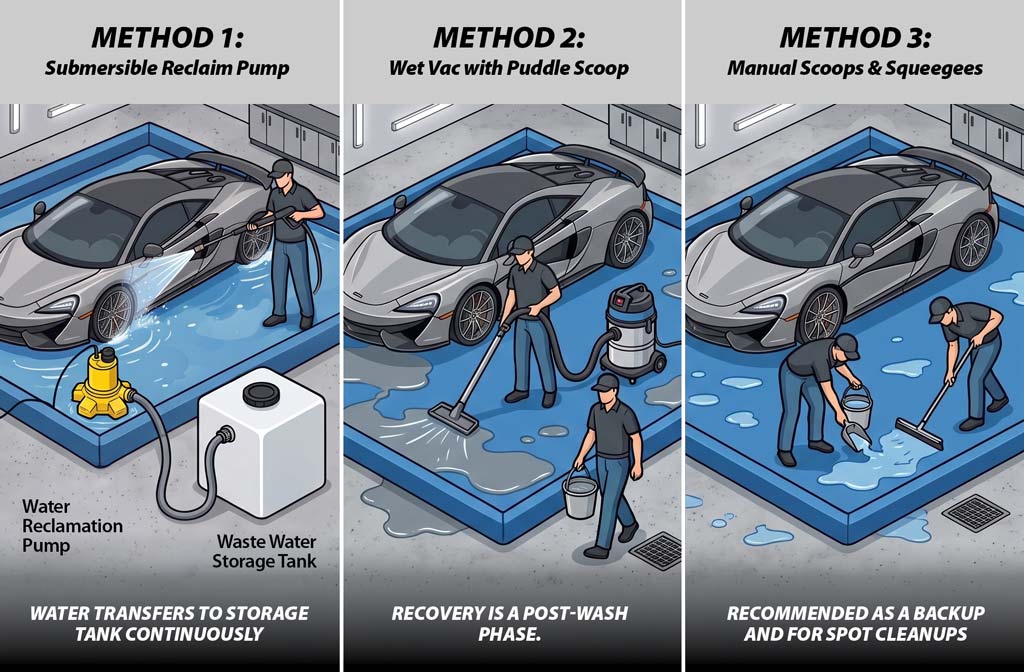 METHOD 1:
Submersible Reclaim Pump

Water Reclamation Pump

Waste Water Storage Tank

WATER TRANSFERS TO STORAGE TANK CONTINUOUSLY

METHOD 2:
Wet Vac with Puddle Scoop

RECOVERY IS A POST-WASH PHASE.

METHOD 3:
Manual Scoops & Squeegees

RECOMMENDED AS A BACKUP AND FOR SPOT CLEANUPS