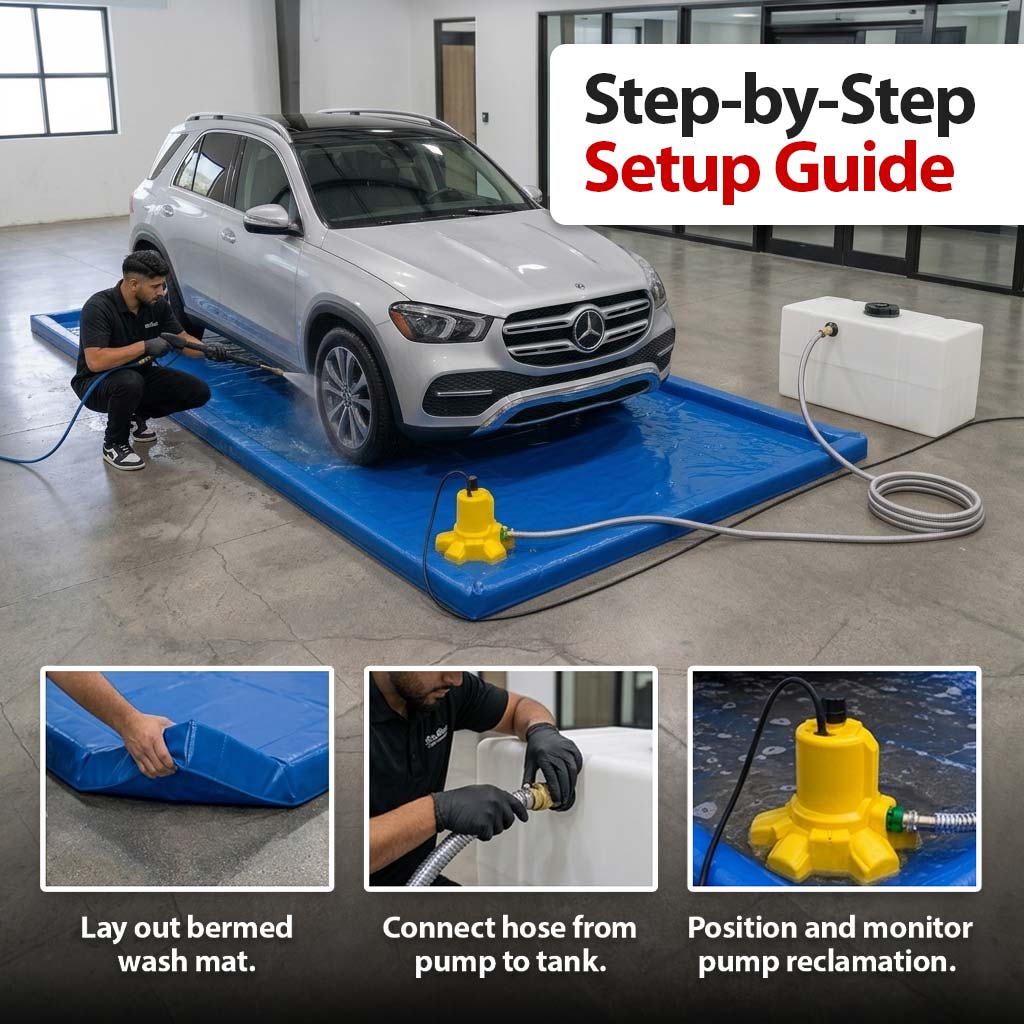 Step-by-Step
Setup Guide

Lay out bermed wash mat.

Connect hose from pump to tank.

Position and monitor pump reclamation.